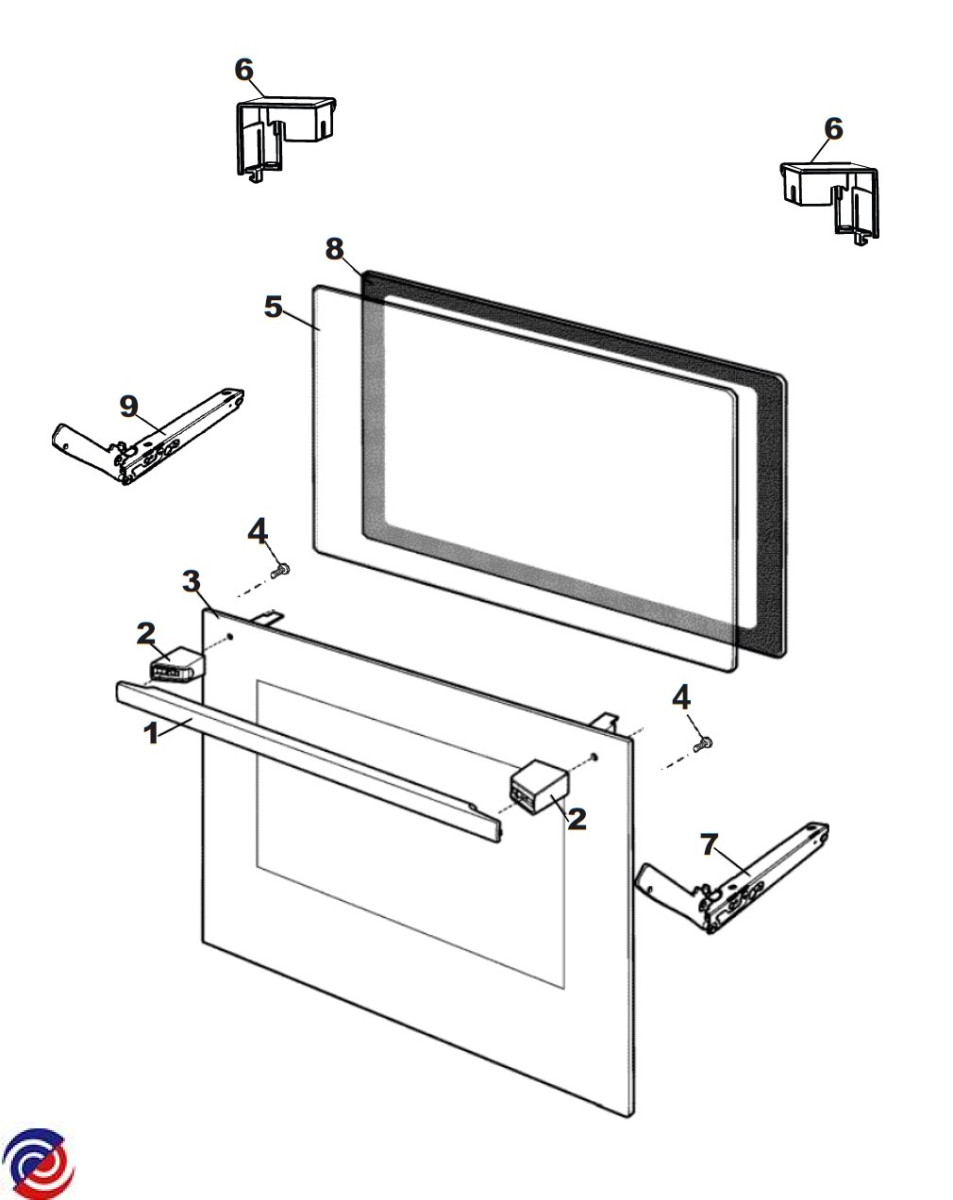 6
6
8
5
9
4
3
2
1
4
2
7